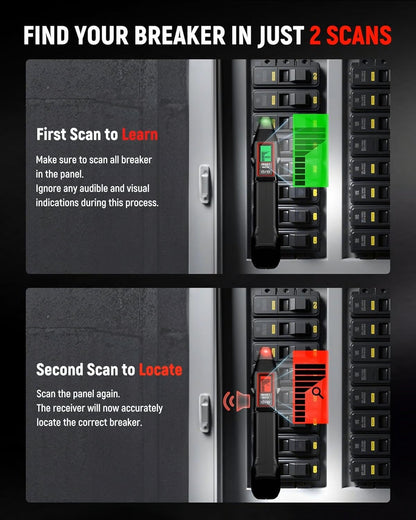 FIND YOUR BREAKER IN JUST 2 SCANS

First Scan to Learn

Make sure to scan all breaker in the panel.
Ignore any audible and visual indications during this process.

Second Scan to Locate

Scan the panel again.
The receiver will now accurately locate the correct breaker.